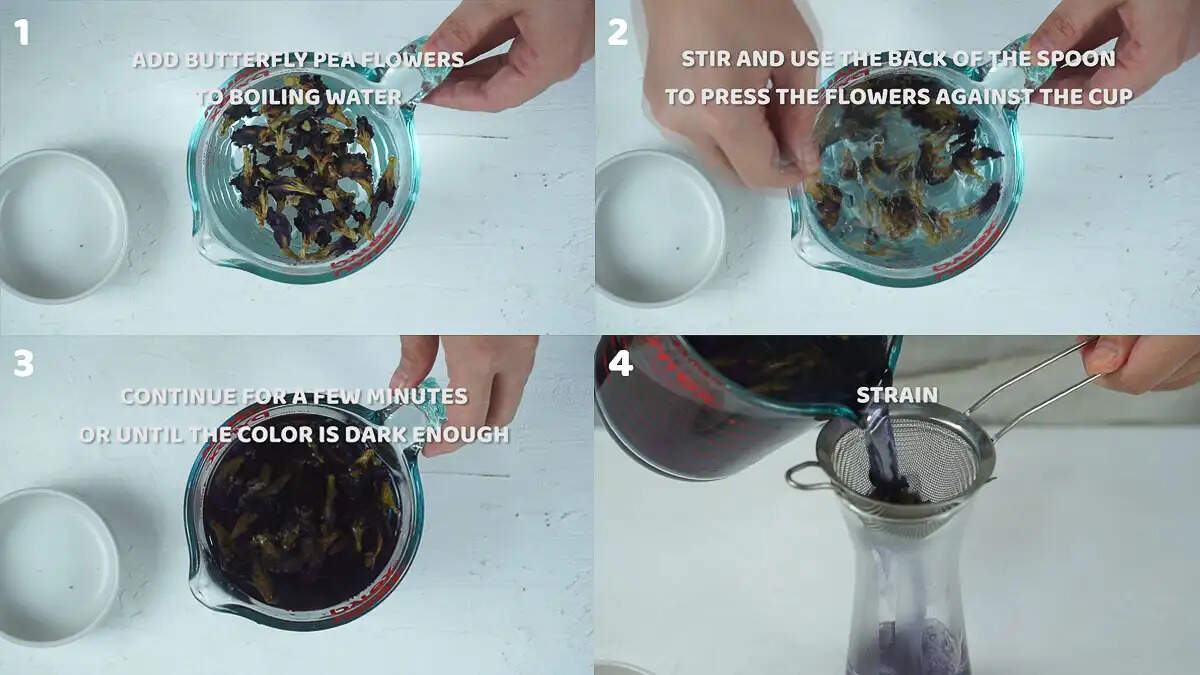 1

ADD BUTTERFLY PEA FLOWERS TO BOILING WATER

2

STIR AND USE THE BACK OF THE SPOON TO PRESS THE FLOWERS AGAINST THE CUP

3

CONTINUE FOR A FEW MINUTES OR UNTIL THE COLOR IS DARK ENOUGH

4

STRAIN